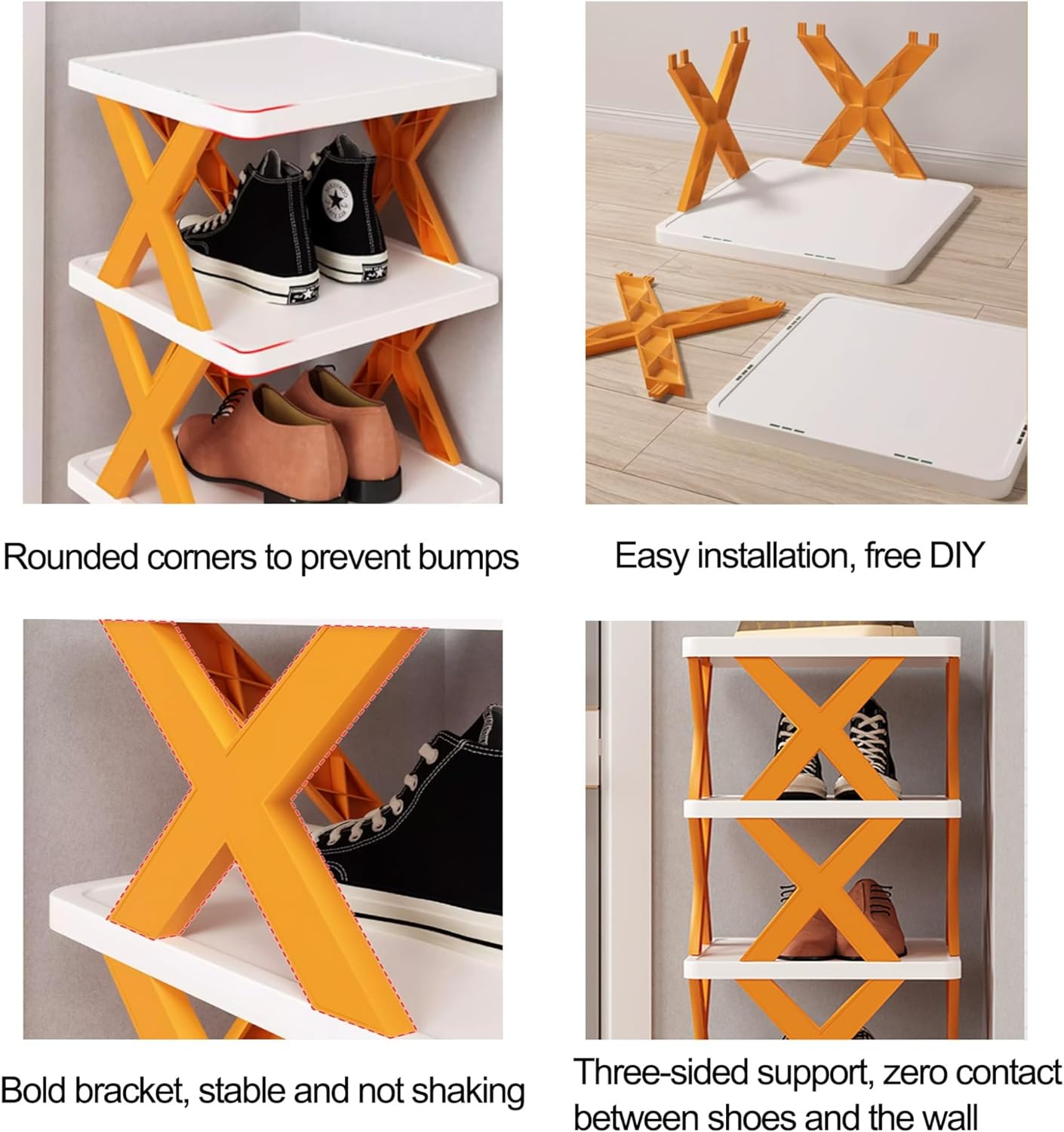 Rounded corners to prevent bumps

Easy installation, free DIY

Bold bracket, stable and not shaking

Three-sided support, zero contact between shoes and the wall